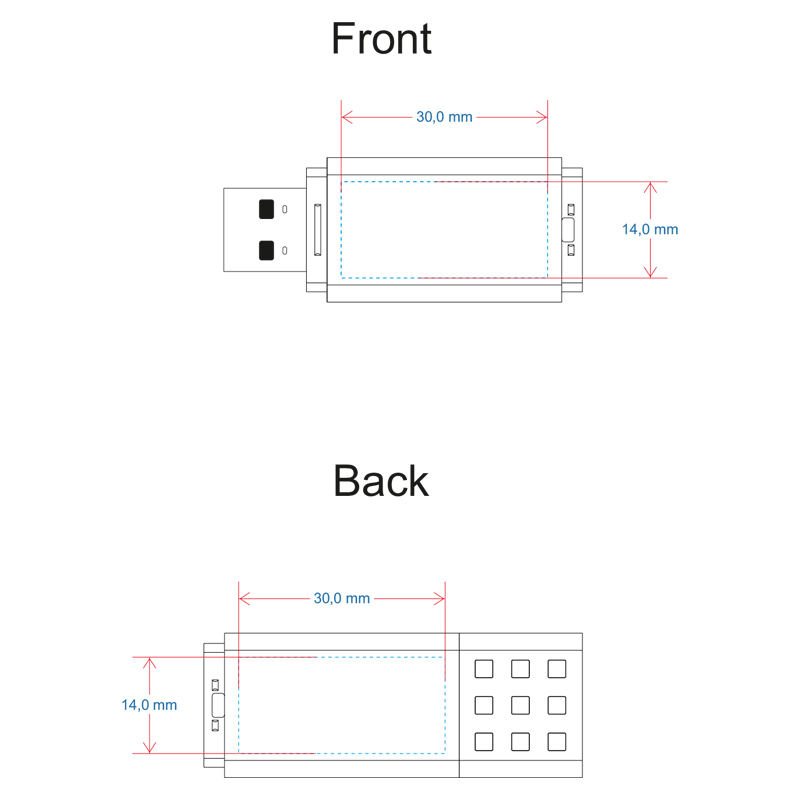 Front

30,0 mm

14,0 mm

Back

30,0 mm

14,0 mm